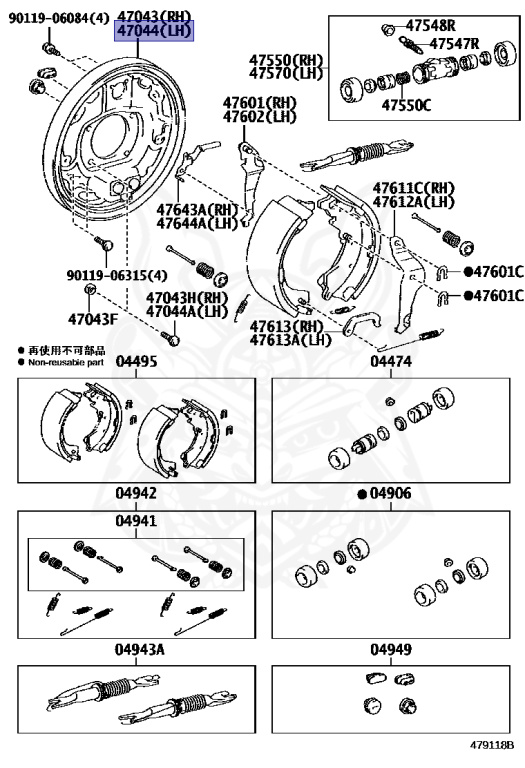 90119-06084(4)
47043(RH)
47044(LH)
47548R
47547R
47550(RH)
47570(LH)
47550C
47601(RH)
47602(LH)
47643A(RH)
47644A(LH)
47611C(RH)
47612A(LH)
90119-06315(4)
●47601C
●47601C
47043F
47043H(RH)
47044A(LH)
47613(RH)
47613A(LH)
● 再使用不可部品
● Non-reusable part
04495
04474
04942
●04906
04941
04943A
04949
479118B