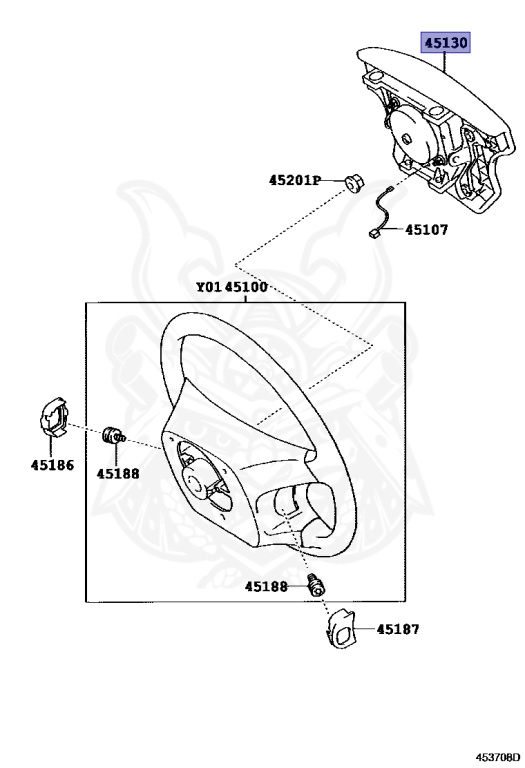 45130

45201P

45107

Y01 45100

45186

45188

45188

45187

453708D