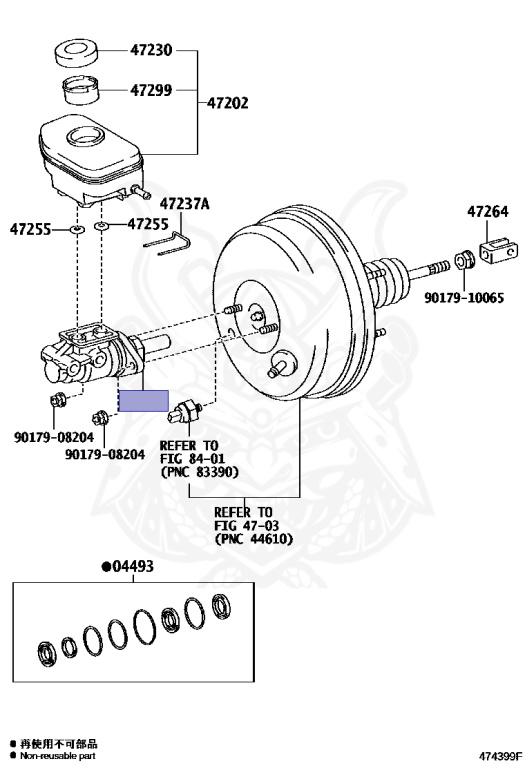 47230
47299
47202
47237A
47255
47255
47264
90179-10065
90179-08204
90179-08204
REFER TO
FIG 84-01
(PNC 83390)
REFER TO
FIG 47-03
(PNC 44610)
●04493

● 再使用不可部品
● Non-reusable part

474399F