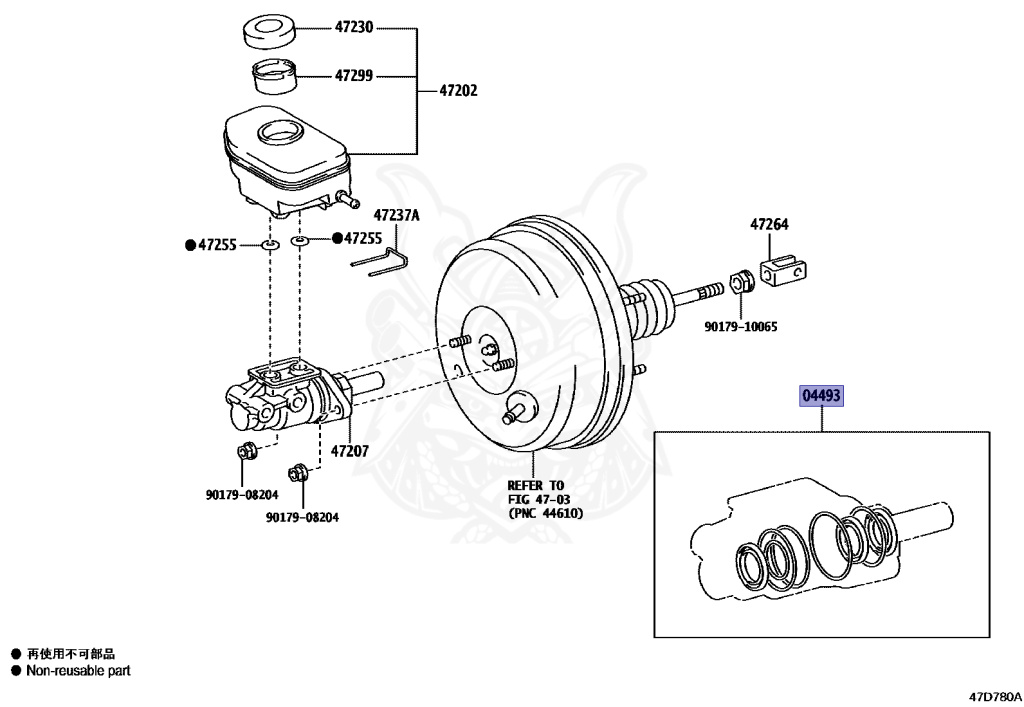 47230
47299
47202
47237A
●47255
●47255
47264
90179-10065
04493
47207
90179-08204
90179-08204
REFER TO FIG 47-03 (PNC 44610)

● 再使用不可部品
● Non-reusable part

47D780A