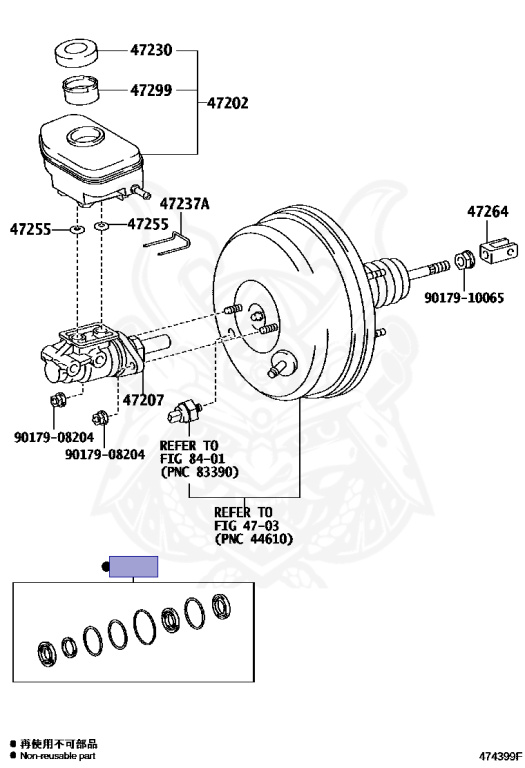 47230
47299
47202
47237A
47264
47255
47255
90179-10065
47207
90179-08204
90179-08204
REFER TO FIG 84-01 (PNC 83390)
REFER TO FIG 47-03 (PNC 44610)

● 再使用不可部品
● Non-reusable part
474399F