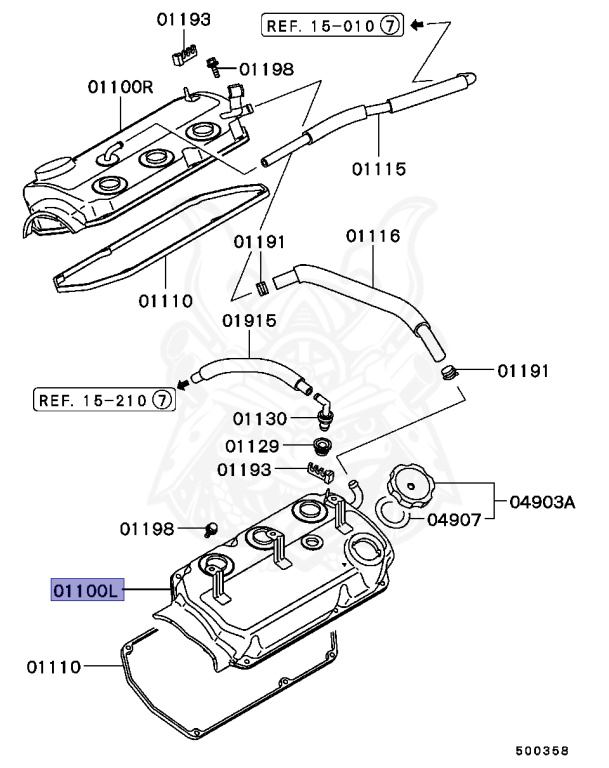 01193
REF. 15-010 ⑦
01198
01100R
01115
01191
01116
01110
01915
01191
REF. 15-210 ⑦
01130
01129
01193
04903A
04907
01198
01100L
01110
500358