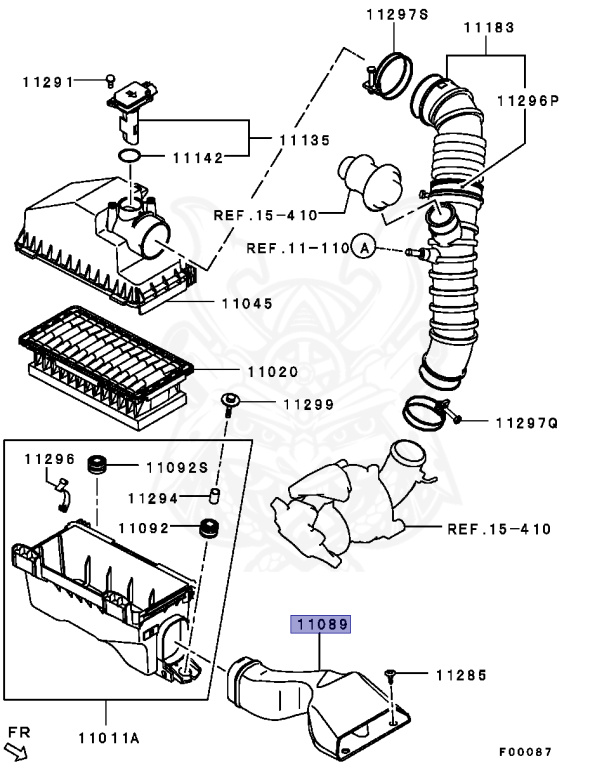 11297S
11183
11291
11296P
11135
11142
REF.15-410
REF.11-110 A
11045
11020
11299
11297Q
11296
11092S
11294
11092
REF.15-410
11089
11285
11011A
FR
F00087