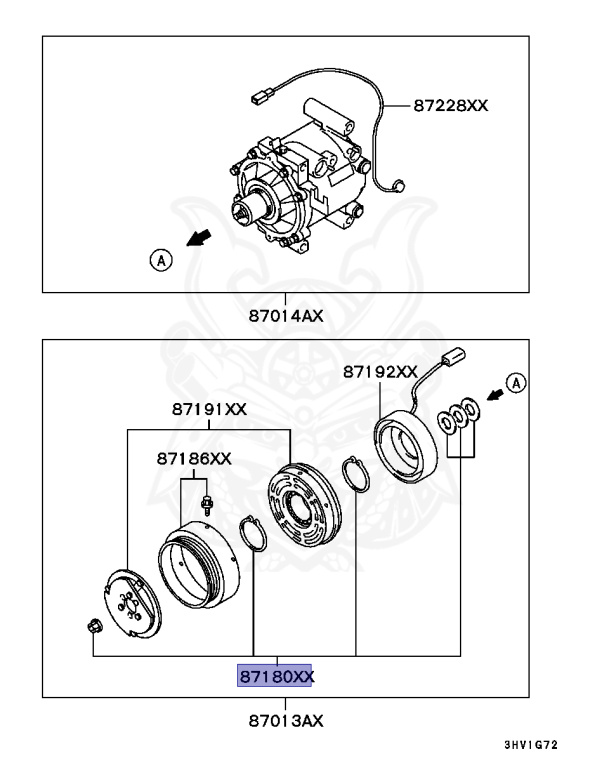 87228XX

A

87014AX

87192XX

A

87191XX

87186XX

87180XX

87013AX

3HV1G72