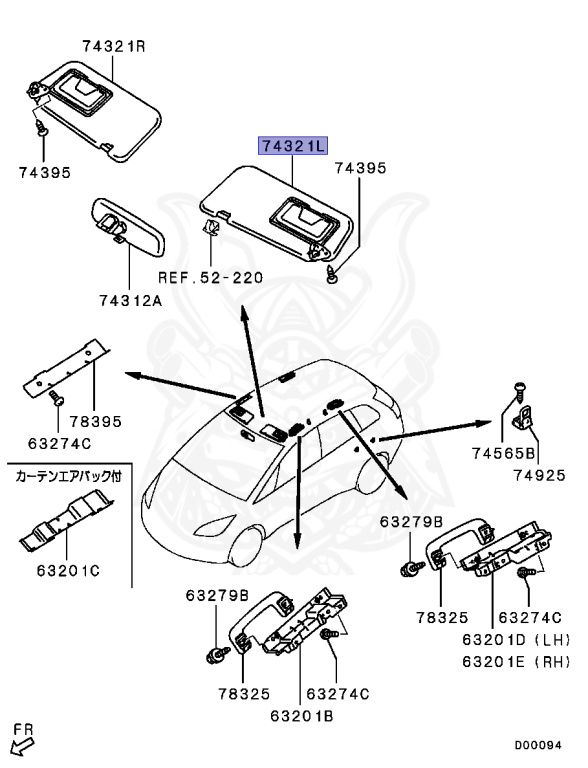 74321R

74395

74321L

74395

REF.52-220

74312A

78395

63274C

カーテンエアバック付

63201C

74565B

74925

63279B

78325

63274C

63201D (LH)

63201E (RH)

63279B

78325

63274C

63201B

FR

D00094