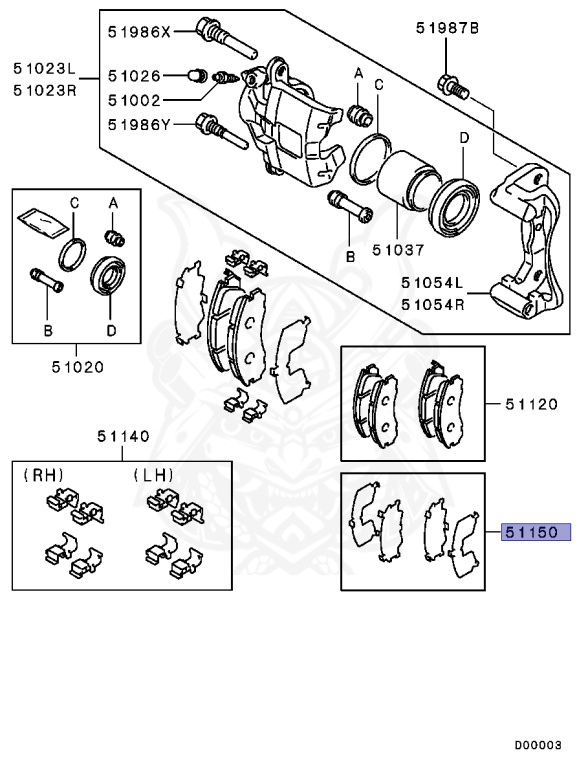 51986X
51987B
51023L
51023R
51026
51002
51986Y
A
C
D
B
51037
51054L
51054R
C
A
B
D
51020
51120
51140
(RH)
(LH)
51150
D00003