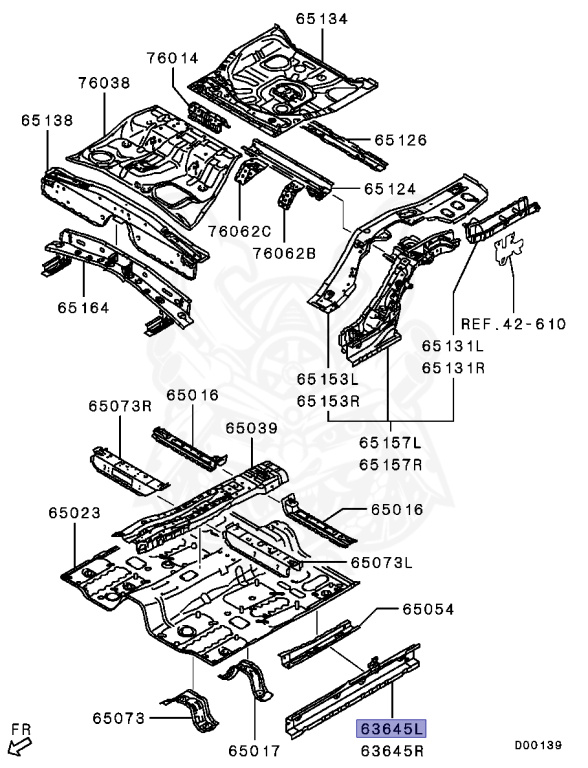 65134
76014
76038
65138
65126
65124
76062C
76062B
65164
REF.42-610
65131L
65131R
65153L
65153R
65157L
65157R
65073R
65016
65039
65023
65016
65073L
65054
65073
65017
63645L
63645R
FR
D00139