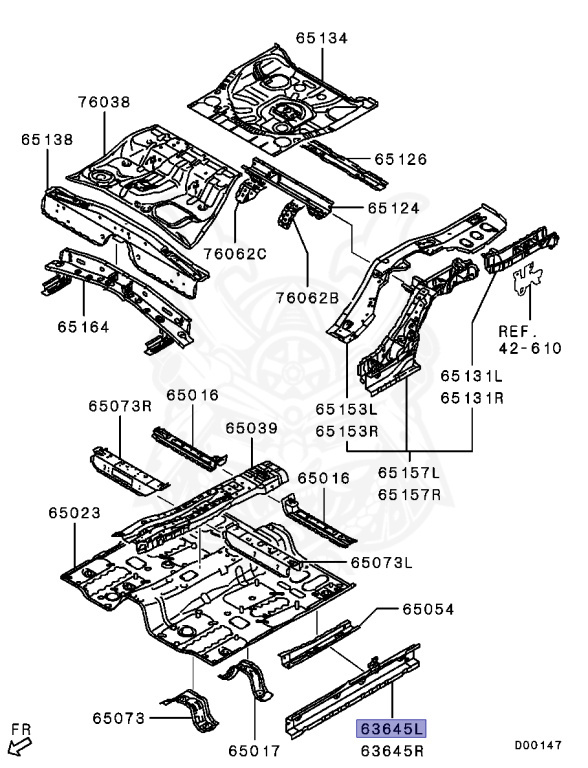 65134
76038
65138
65126
65124
76062C
76062B
65164
REF.
42-610
65131L
65131R
65153L
65153R
65157L
65157R
65073R
65016
65039
65016
65023
65073L
65054
65073
65017
63645L
63645R
FR
D00147