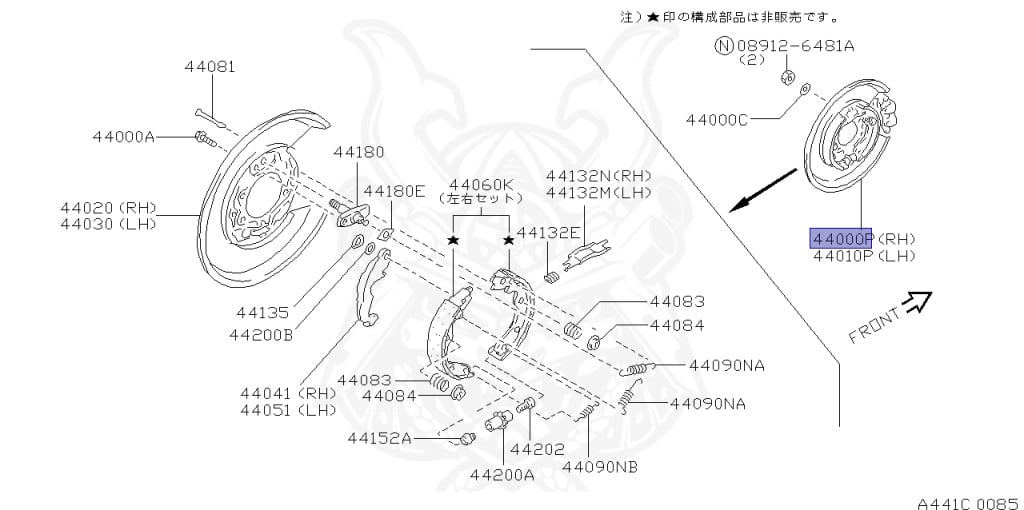 注）★印の構成部品は非販売です。

Ⓝ08912-6481A
（2）

44000C

44000P（RH）
44010P（LH）

FRONT

44081

44000A

44020（RH）
44030（LH）

44180

44180E

44060K
（左右セット）

★ ★

44132N（RH）
44132M（LH）

44132E

44135

44200B

44083

44084

44090NA

44090NA

44041（RH）
44051（LH）

44083

44084

44152A

44202

44200A

44090NB

A441C 0085