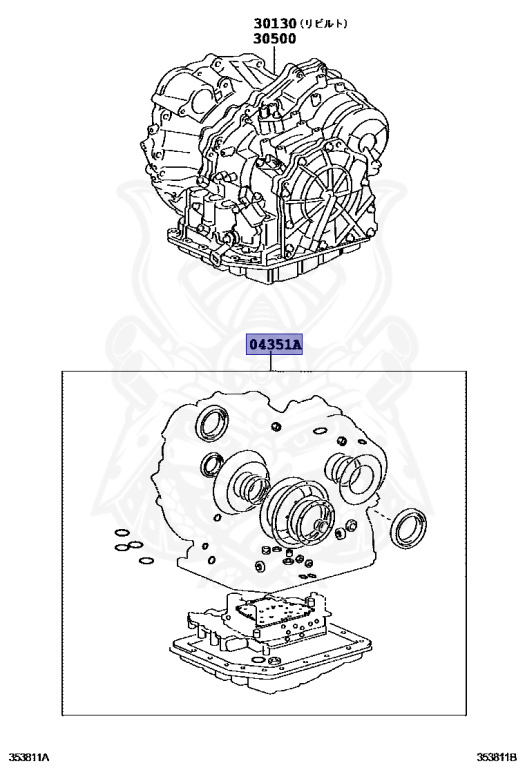 30130 (リビルト)
30500

04351A

353811A

353811B