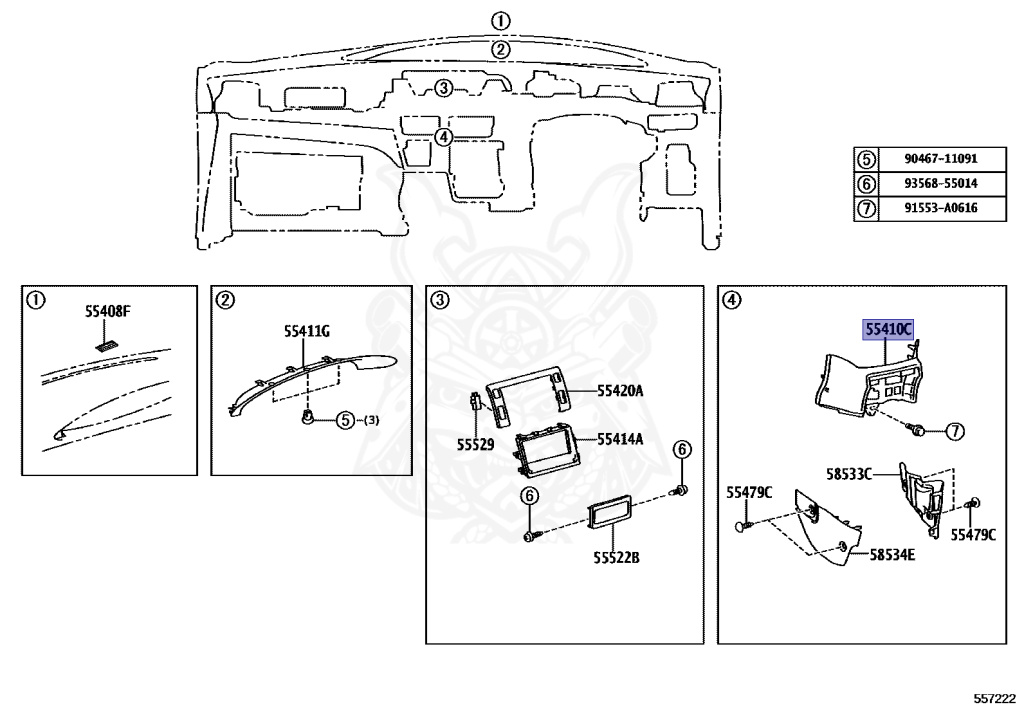 ①
②
③
④

| ⑤ | 90467-11091 |
|---|---|
| ⑥ | 93568-55014 |
| ⑦ | 91553-A0616 |

①
55408F

②
55411G
⑤-(3)

③
55420A
55529
55414A
⑥
⑥
55522B

④
55410C
⑦
58533C
55479C
55479C
58534E

557222