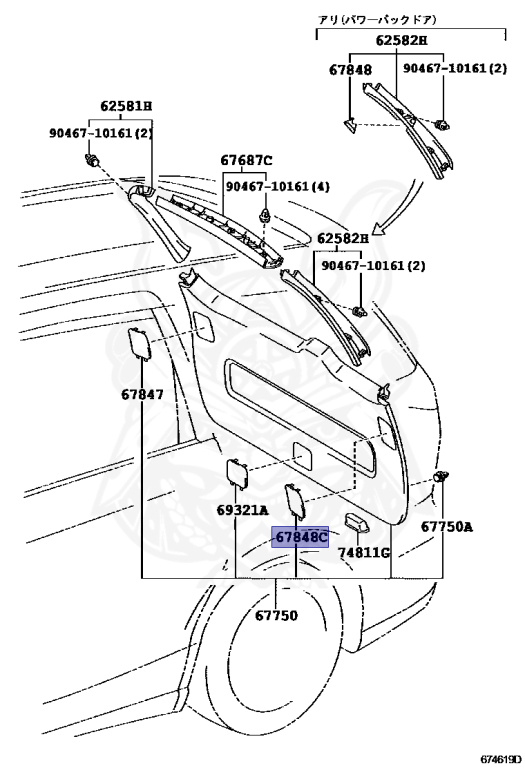 アリ(パワーバックドア)
62582H
67848
90467-10161(2)
62581H
90467-10161(2)
67687C
90467-10161(4)
62582H
90467-10161(2)
67847
69321A
67848C
74811G
67750A
67750
674619D