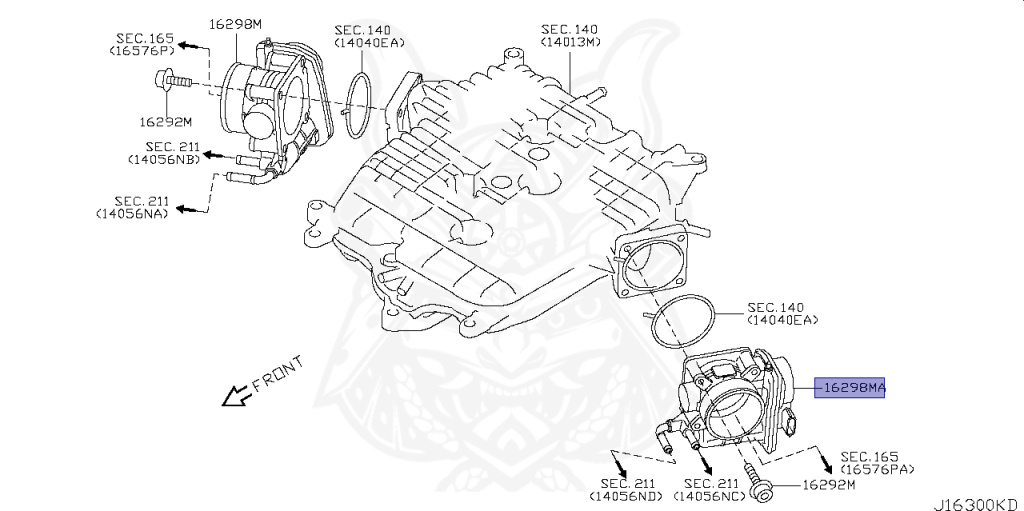 SEC.165
(16576P)

16298M

SEC.140
(14040EA)

SEC.140
(14013M)

16292M

SEC.211
(14056NB)

SEC.211
(14056NA)

SEC.140
(14040EA)

FRONT

16298MA

SEC.165
(16576PA)

SEC.211
(14056ND)

SEC.211
(14056NC)

16292M

J16300KD