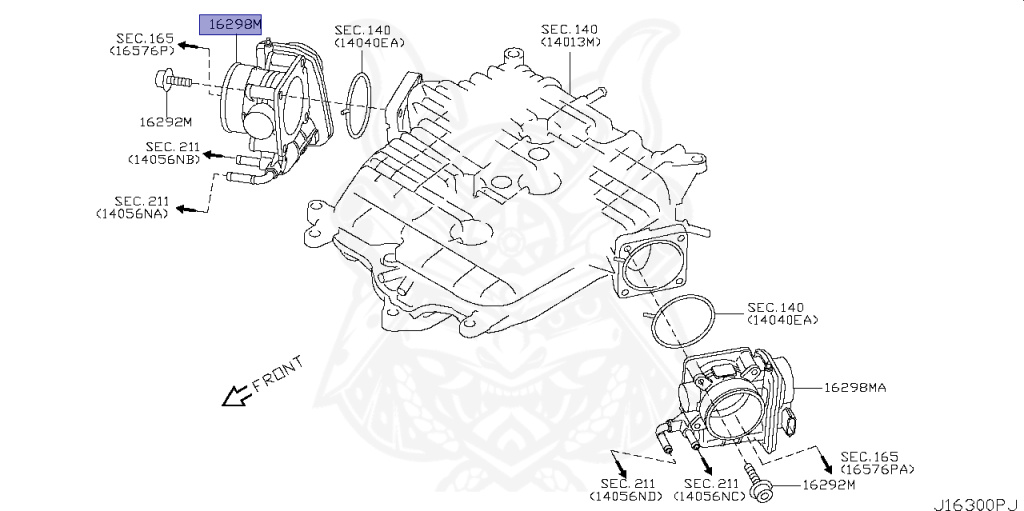 16298M
SEC.165
(16576P)
SEC.140
(14040EA)
SEC.140
(14013M)
16292M
SEC.211
(14056NB)
SEC.211
(14056NA)
SEC.140
(14040EA)
FRONT
16298MA
SEC.165
(16576PA)
SEC.211
(14056ND)
SEC.211
(14056NC)
16292M
J16300PJ