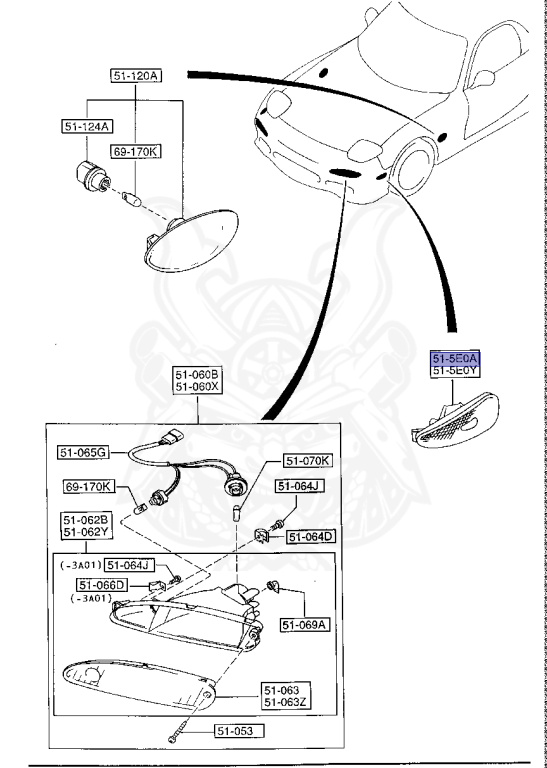 51-120A
51-124A
69-170K
51-5E0A
51-5E0Y
51-060B
51-060X
51-065G
51-070K
69-170K
51-064J
51-062B
51-062Y
51-064D
(-3A01)
51-064J
51-066D
(-3A01)
51-069A
51-063
51-063Z
51-053