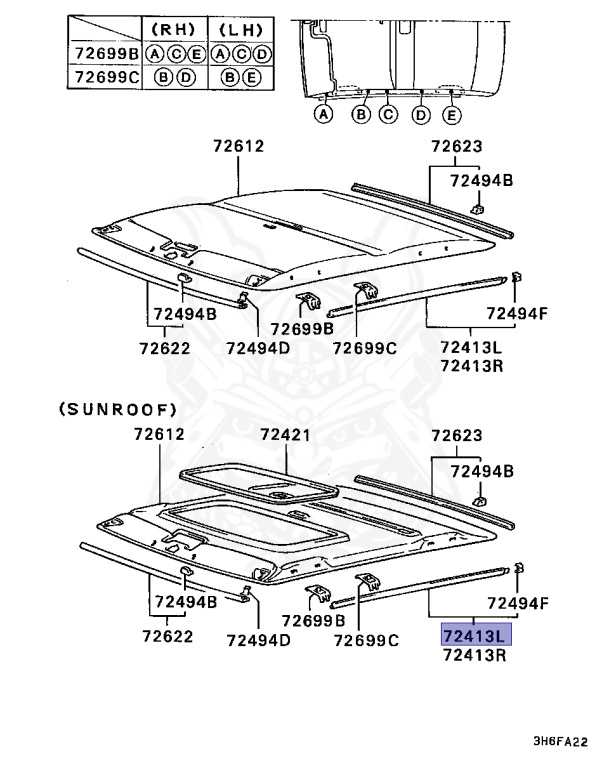 | | (RH) | (LH) |
|---|---|---|
| 72699B | A C E | A C D |
| 72699C | B D | B E |

A B C D E

72612
72623
72494B
72494B
72622
72494D
72699B
72699C
72494F
72413L
72413R

(SUNROOF)
72612
72421
72623
72494B
72494B
72622
72494D
72699B
72699C
72494F
72413L
72413R

3H6FA22