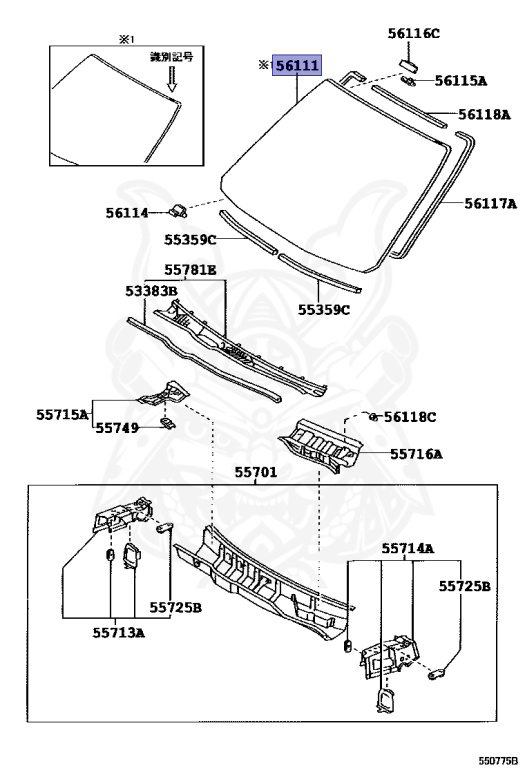 ※1
識別記号
※ 56111
56116C
56115A
56118A
56117A
56114
55359C
55359C
55781E
53383B
55715A
55749
56118C
55716A
55701
55714A
55725B
55725B
55713A
550775B