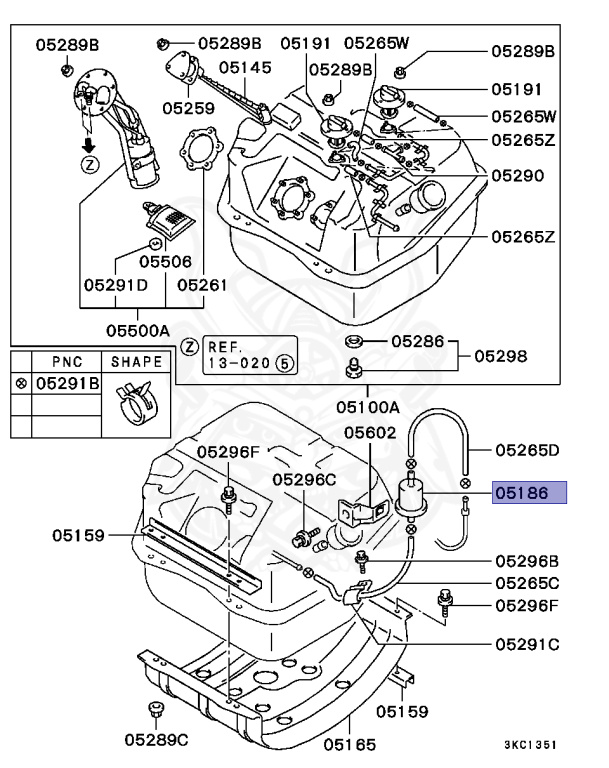 05289B
05289B
05191
05265W
05289B
05145
05289B
05191
05259
05265W
05265Z
Z
05290
05265Z
05506
05291D
05261
05500A
Z REF. 13-020 5
05286
05298

| | PNC | SHAPE |
|---|---|---|
| ⊗ | 05291B | |
| | | |
| | | |

05100A
05602
05265D
05296F
05296C
05186
05159
05296B
05265C
05296F
05291C
05159
05289C
05165
3KC1351