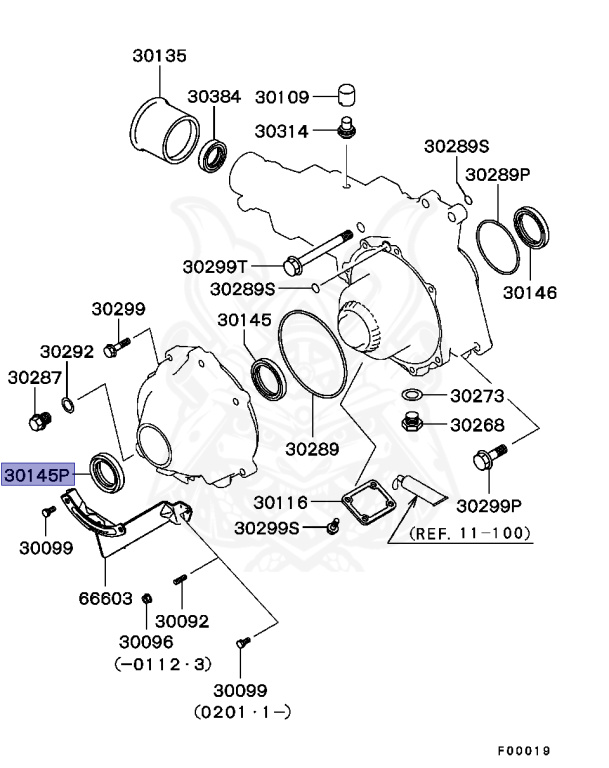 30135
30384
30109
30314
30289S
30289P
30146
30299T
30289S
30299
30145
30292
30287
30273
30268
30289
30145P
30116
30299P
30299S
(REF. 11-100)
30099
66603
30092
30096
(-0112·3)
30099
(0201·1-)
F00019