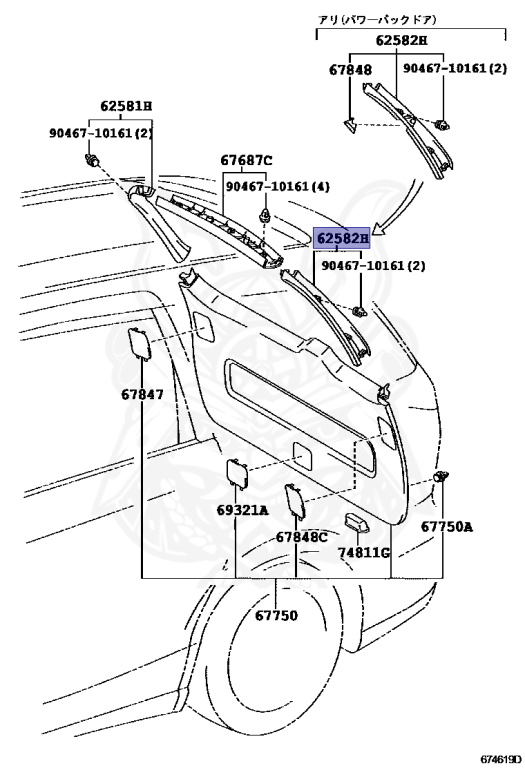 アリ(パワーバックドア)
62582H
67848
90467-10161(2)
62581H
90467-10161(2)
67687C
90467-10161(4)
62582H
90467-10161(2)
67847
69321A
67848C
74811G
67750A
67750
674619D