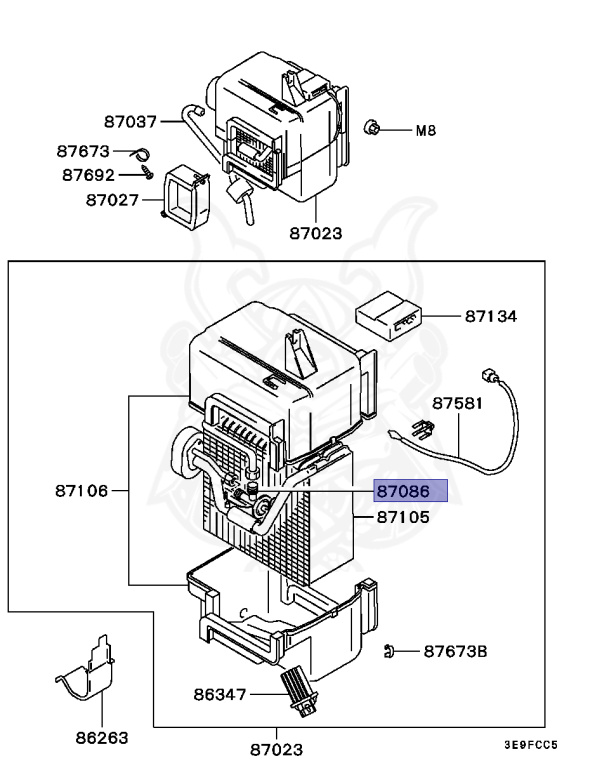 87037
M8
87673
87692
87027
87023
87134
87581
87106
87086
87105
87673B
86347
86263
87023
3E9FCC5