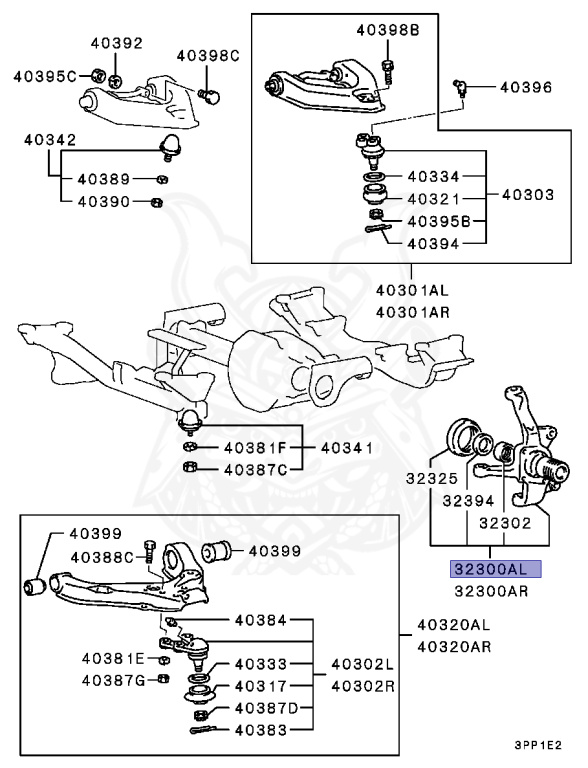 40392
40398C
40395C
40342
40389
40390
40398B
40396
40334
40321
40395B
40394
40303
40301AL
40301AR
40381F
40387C
40341
32325
32394
32302
32300AL
32300AR
40399
40388C
40399
40384
40381E
40387G
40333
40317
40387D
40383
40302L
40302R
40320AL
40320AR
3PP1E2