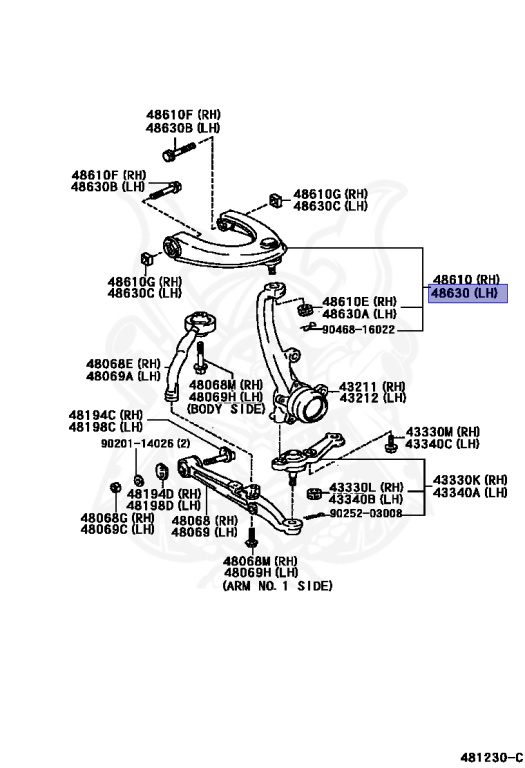 48610F (RH)
48630B (LH)

48610F (RH)
48630B (LH)

48610G (RH)
48630C (LH)

48610G (RH)
48630C (LH)

48610 (RH)
48630 (LH)

48610E (RH)
48630A (LH)

90468-16022

48068E (RH)
48069A (LH)

48068M (RH)
48069H (LH)
(BODY SIDE)

43211 (RH)
43212 (LH)

48194C (RH)
48198C (LH)

90201-14026 (2)

43330M (RH)
43340C (LH)

48194D (RH)
48198D (LH)

43330L (RH)
43340B (LH)

43330K (RH)
43340A (LH)

48068G (RH)
48069C (LH)

48068 (RH)
48069 (LH)

90252-03008

48068M (RH)
48069H (LH)
(ARM NO. 1 SIDE)

481230-C