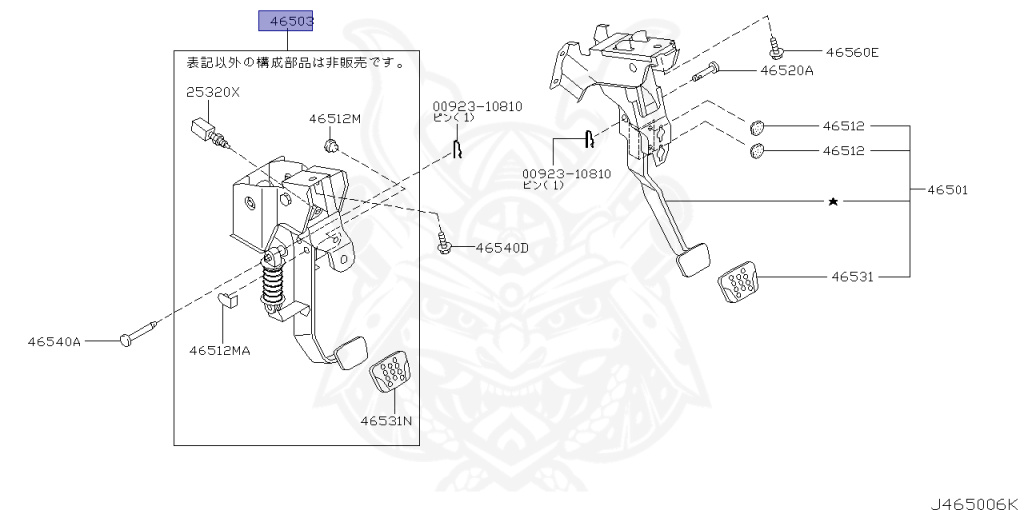 46503

表記以外の構成部品は非販売です。

25320X

46512M

00923-10810
ピン(1)

46540D

46540A

46512MA

46531N

46560E

46520A

00923-10810
ピン(1)

46512

46512

★

46501

46531

J465006K