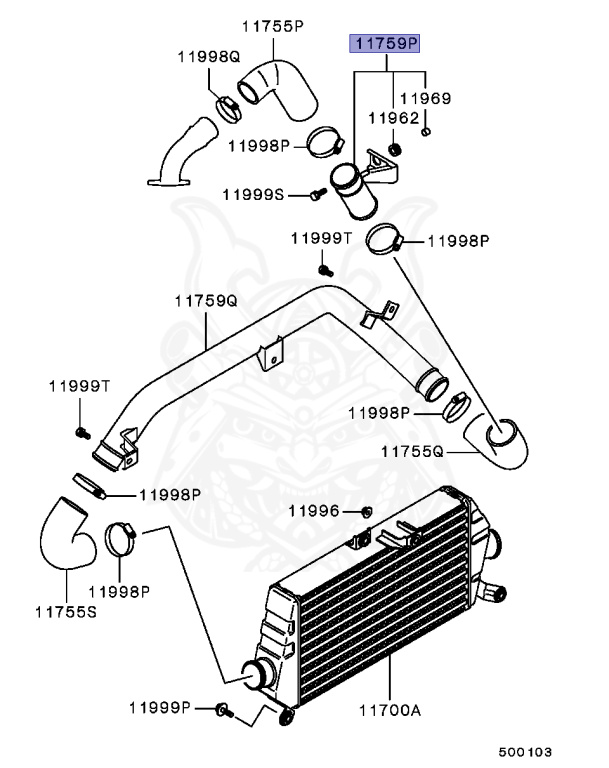 11755P
11759P
11998Q
11969
11962
11998P
11999S
11999T
11998P
11759Q
11999T
11998P
11755Q
11998P
11996
11998P
11755S
11999P
11700A
500103