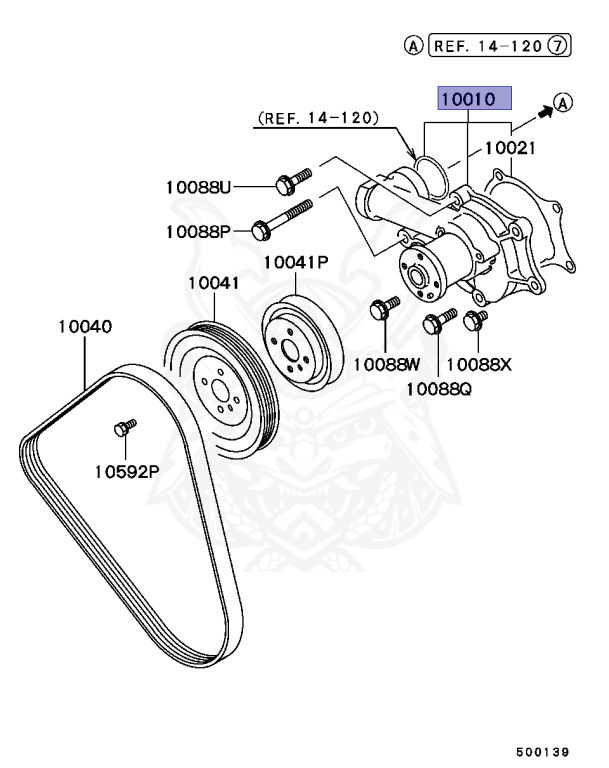 A REF. 14-120 7

10010

A

(REF. 14-120)

10021

10088U

10088P

10041P

10041

10040

10088W

10088X

10088Q

10592P

500139