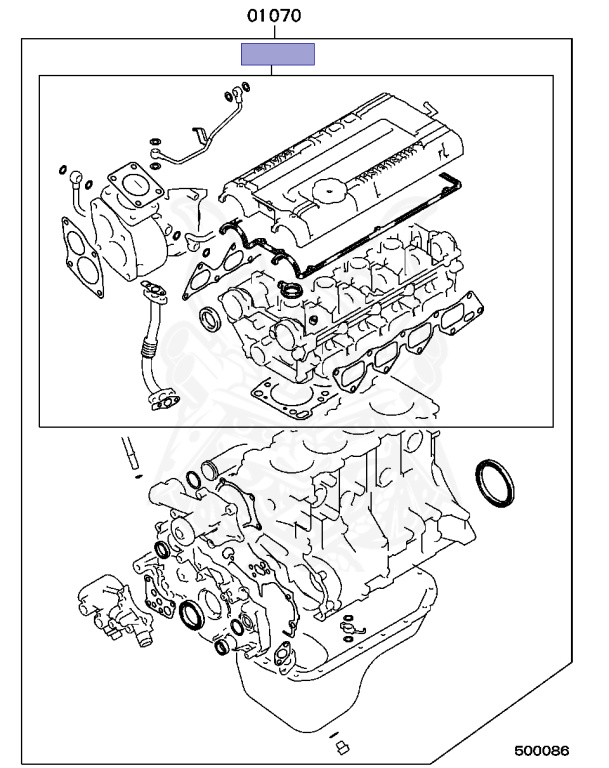 01070

500086