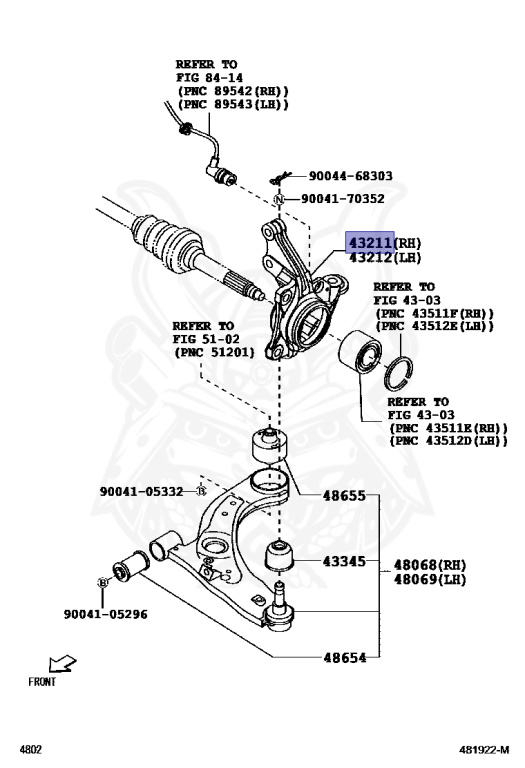 REFER TO
FIG 84-14
(PNC 89542(RH))
(PNC 89543(LH))

90044-68303
N 90041-70352

43211(RH)
43212(LH)

REFER TO
FIG 43-03
(PNC 43511F(RH))
(PNC 43512E(LH))

REFER TO
FIG 51-02
(PNC 51201)

REFER TO
FIG 43-03
(PNC 43511E(RH))
(PNC 43512D(LH))

90041-05332 B

48655

43345

48068(RH)
48069(LH)

B
90041-05296

48654

FRONT

4802

481922-M