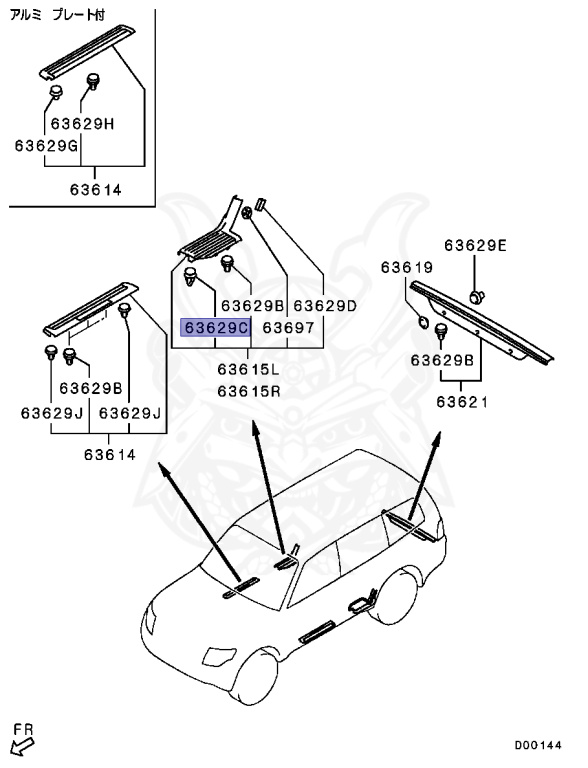 アルミ プレート付

63629H
63629G
63614

63629E
63619
63629B
63629D
63629C
63697
63615L
63615R
63629B
63621

63629B
63629J
63629J
63614

FR

D00144