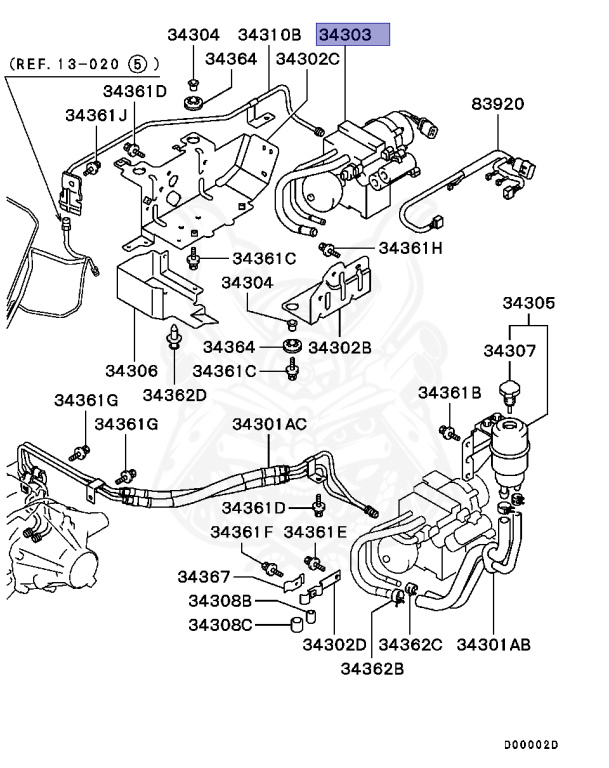 34304
34310B
34303
(REF. 13-020 ⑤)
34364
34302C
34361D
34361J
83920
34361H
34361C
34304
34305
34364
34302B
34307
34306
34361C
34362D
34361B
34361G
34361G
34301AC
34361D
34361F
34361E
34367
34308B
34308C
34302D
34362C
34301AB
34362B
D00002D