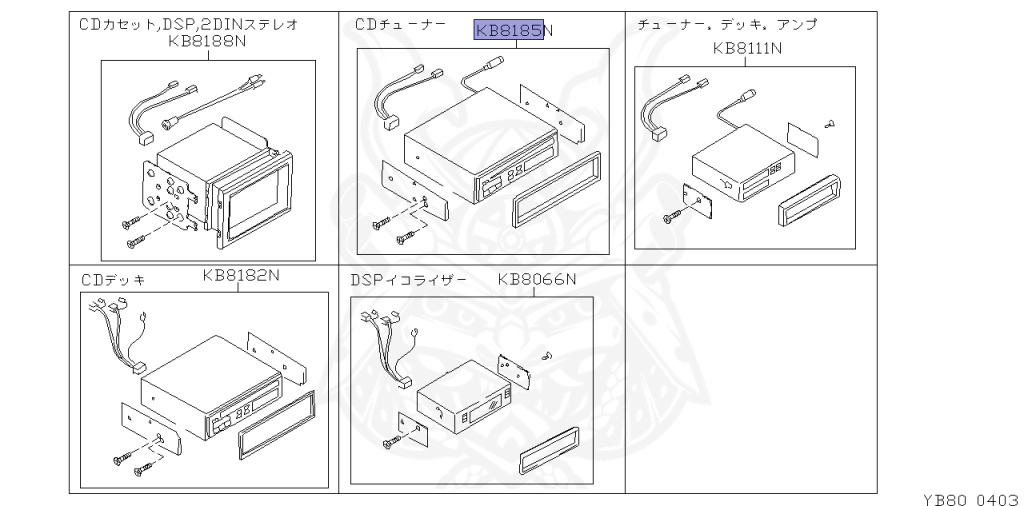 CDカセット,DSP,2DINステレオ
KB8188N

CDチューナー
KB8185N

チューナー。デッキ。アンプ
KB8111N

CDデッキ
KB8182N

DSPイコライザー
KB8066N

YB80 0403