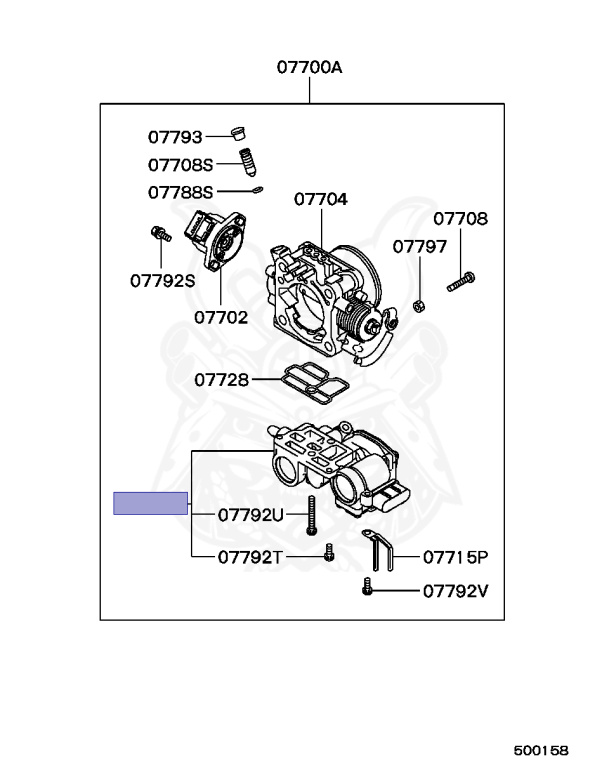 07700A

07793

07708S

07788S

07704

07708

07797

07792S

07702

07728

07792U

07792T

07715P

07792V

500158