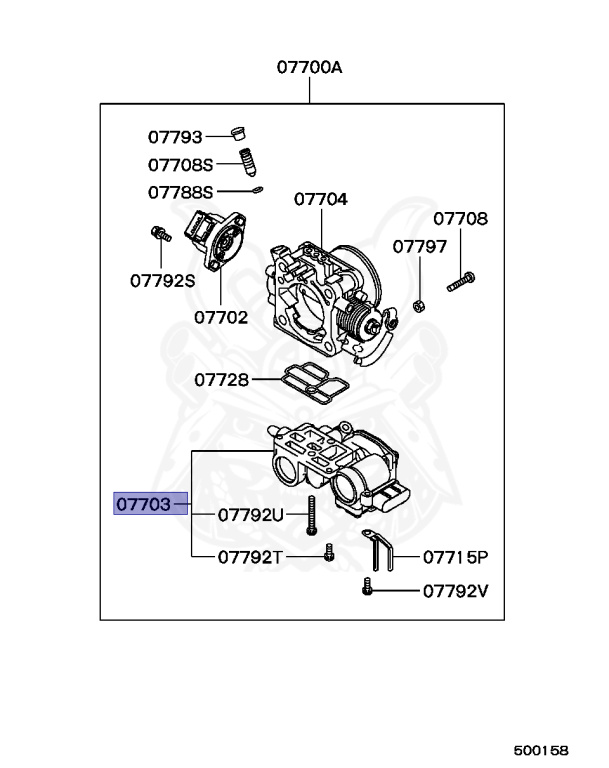 07700A

07793
07708S
07788S
07704
07708
07797
07792S
07702
07728
07703
07792U
07792T
07715P
07792V

500158