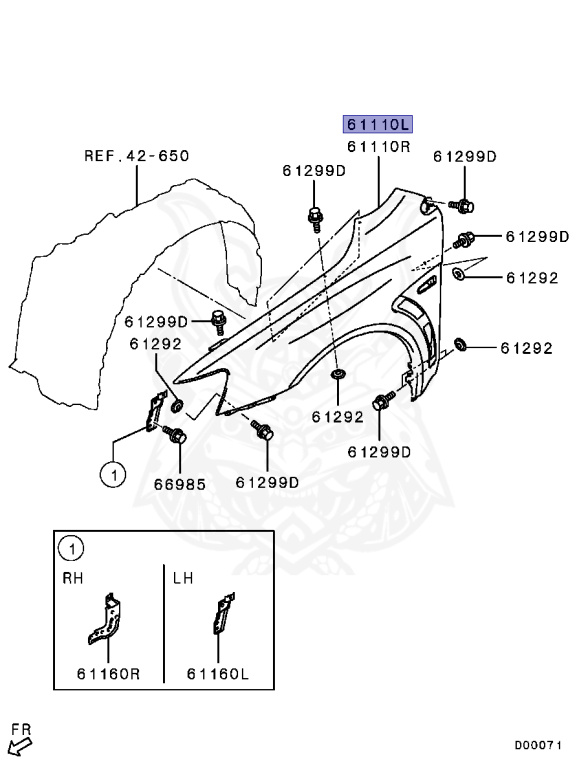 61110L
61110R
REF.42-650
61299D
61299D
61299D
61292
61299D
61292
61292
61292
61299D
1
66985
61299D
1
RH
LH
61160R
61160L
FR
D00071