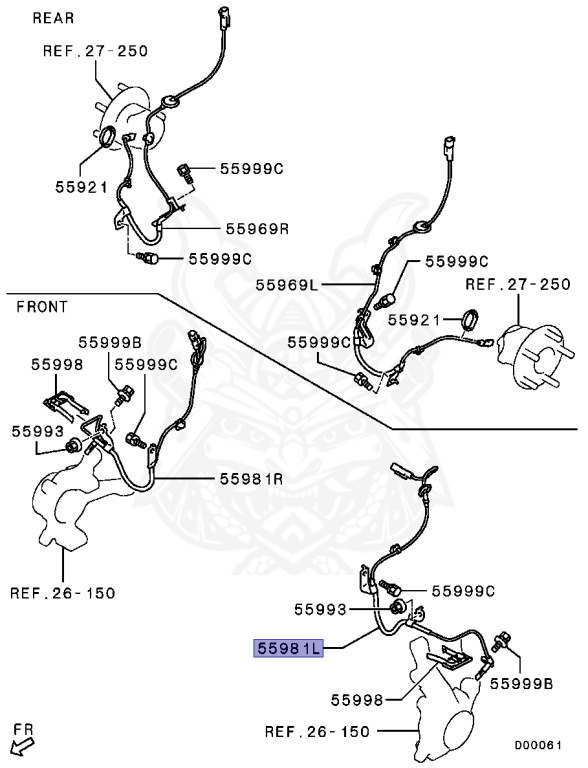 REAR

REF.27-250

55921

55999C

55969R

55999C

55999C

55969L

REF.27-250

55921

55999C

FRONT

55999B

55998

55999C

55993

55981R

REF.26-150

55999C

55993

55981L

55999B

55998

REF.26-150

FR

D00061