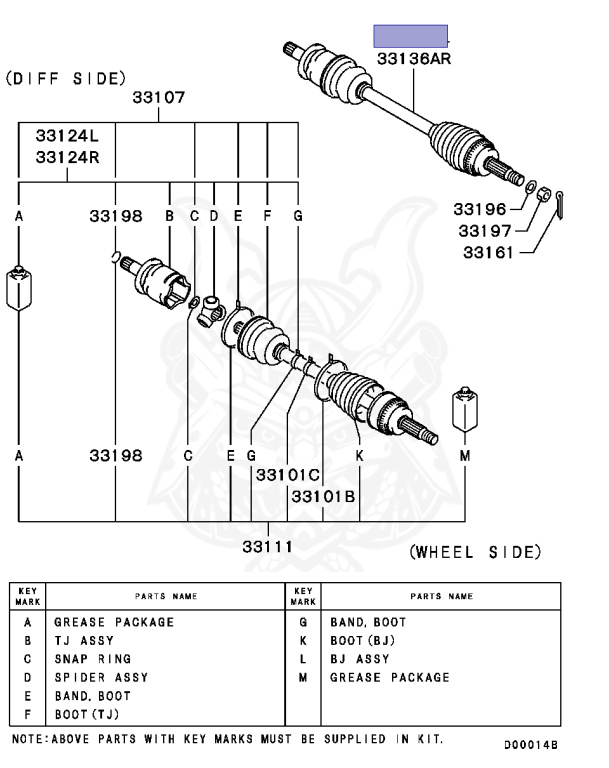 33136AR

(DIFF SIDE)

33107

33124L
33124R

A
33198
B
C
D
E
F
G

33196
33197
33161

A
33198
C
E
G
K
M

33101C
33101B

33111

(WHEEL SIDE)

| KEY MARK | PARTS NAME | KEY MARK | PARTS NAME |
|---|---|---|---|
| A | GREASE PACKAGE | G | BAND, BOOT |
| B | TJ ASSY | K | BOOT(BJ) |
| C | SNAP RING | L | BJ ASSY |
| D | SPIDER ASSY | M | GREASE PACKAGE |
| E | BAND, BOOT | | |
| F | BOOT(TJ) | | |

NOTE:ABOVE PARTS WITH KEY MARKS MUST BE SUPPLIED IN KIT.

D00014B