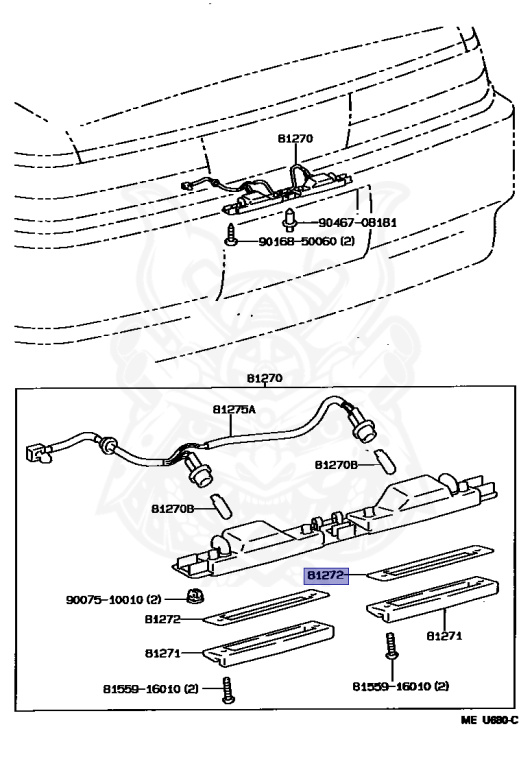 81270
90467-08181
90168-50060 (2)
81270
81275A
81270B
81270B
81272
90075-10010 (2)
81272
81271
81271
81559-16010 (2)
81559-16010 (2)
ME U680-C