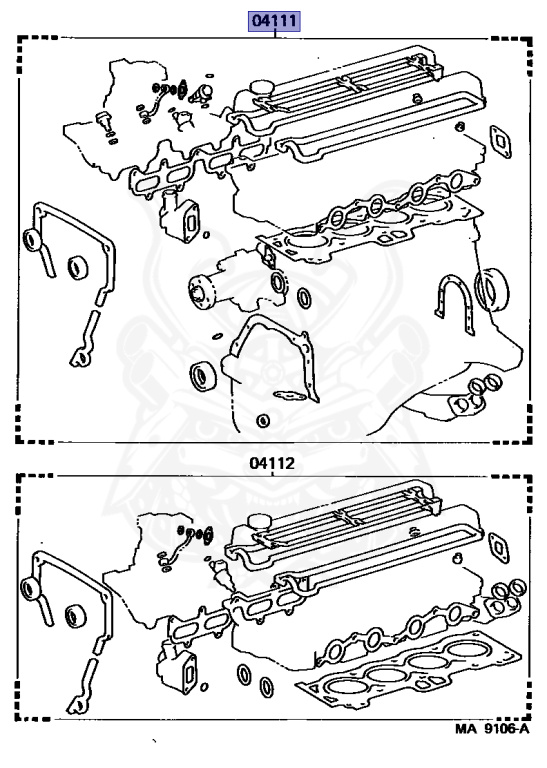 04111

04112

MA 9106-A