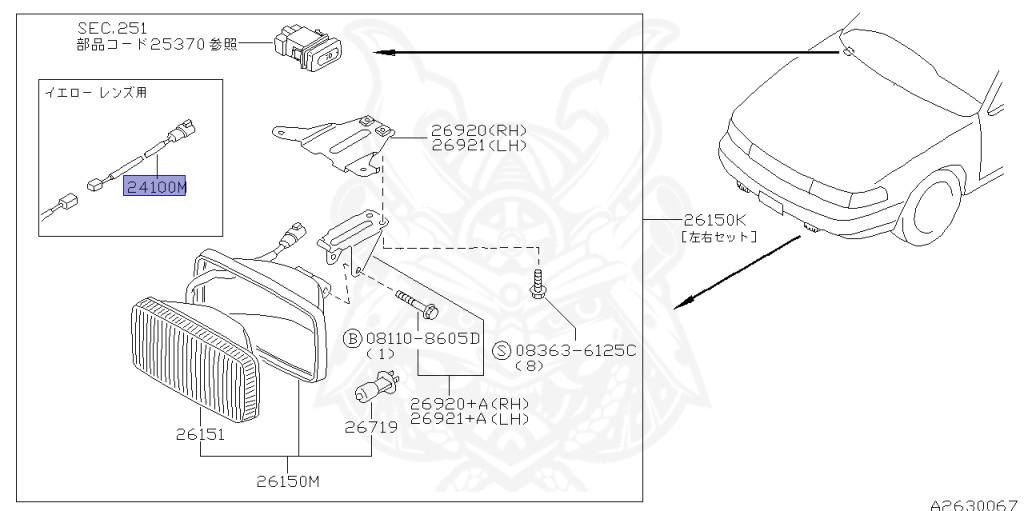 SEC.251
部品コード25370参照

イエロー レンズ用

24100M

26920(RH)
26921(LH)

26150K
[左右セット]

Ⓑ 08110-8605D
(1)

Ⓢ 08363-6125C
(8)

26920+A(RH)
26921+A(LH)

26151

26719

26150M

A2630067