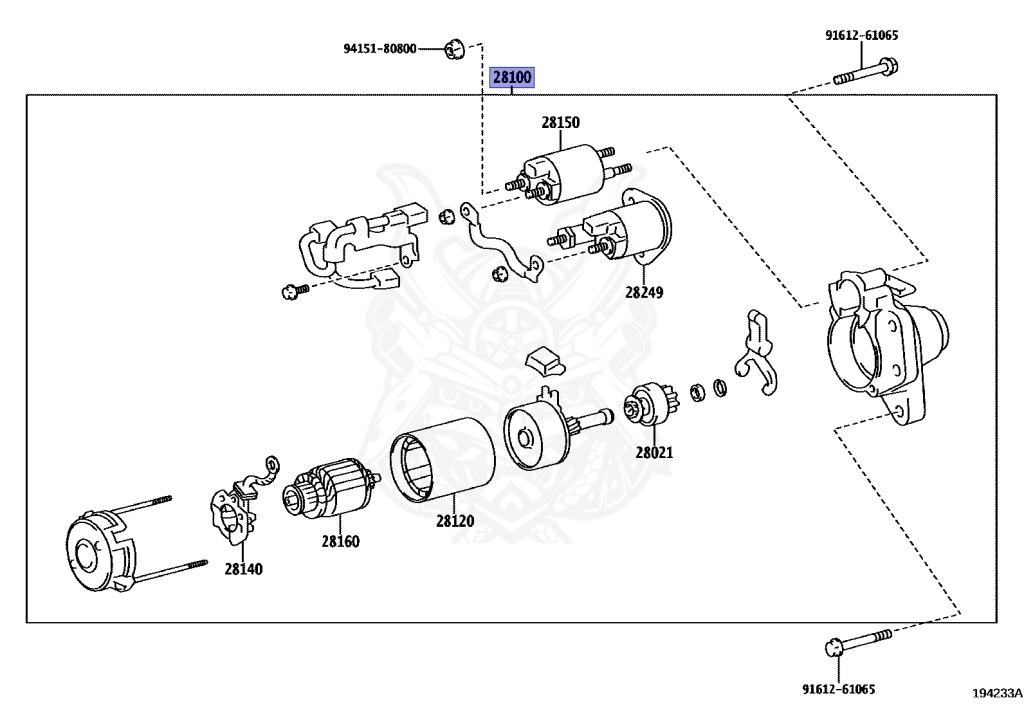 94151-80800
91612-61065
28100
28150
28249
28021
28120
28160
28140
91612-61065
194233A