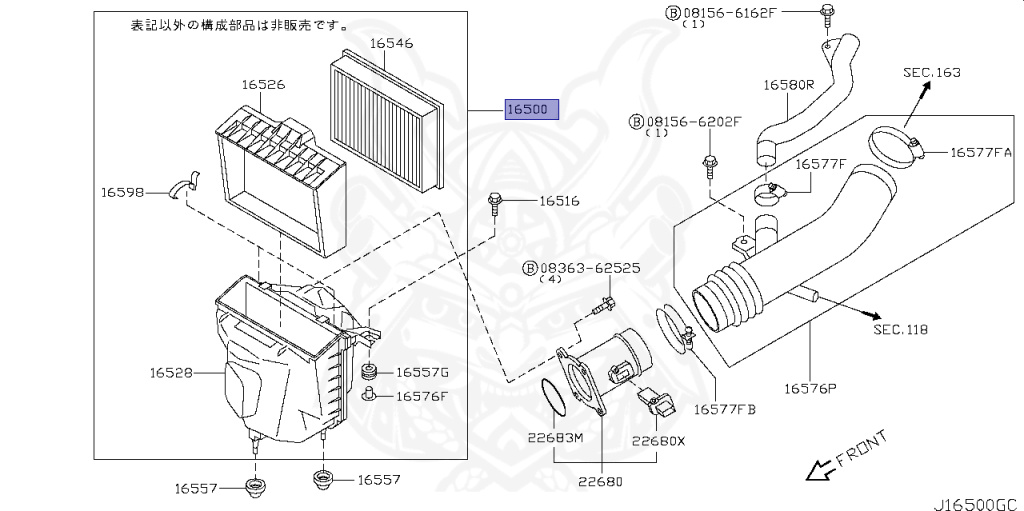 表記以外の構成部品は非販売です。
16546
16526
16500
16598
16516
16528
16557G
16576F
16557
16557
Ⓑ08156-6162F
(1)
16580R
SEC.163
Ⓑ08156-6202F
(1)
16577F
16577FA
Ⓑ08363-62525
(4)
SEC.118
16576P
16577FB
22683M
22680X
22680
FRONT
J16500GC