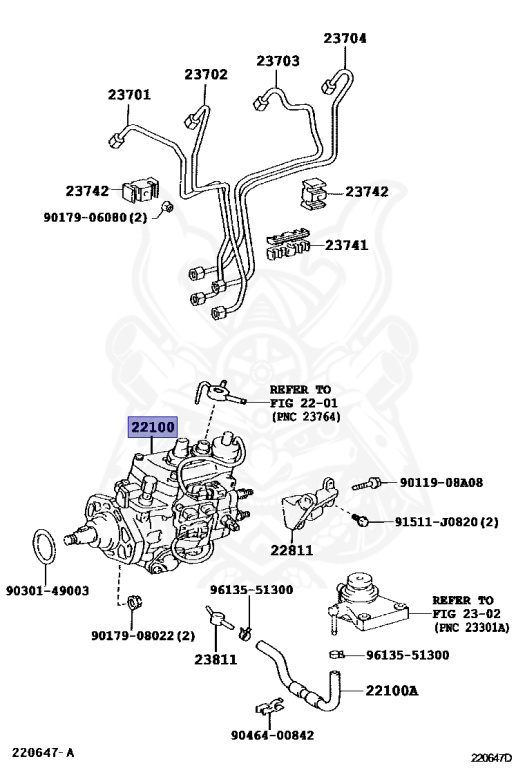 23704
23703
23702
23701
23742
23742
90179-06080(2)
23741
REFER TO
FIG 22-01
(PNC 23764)
22100
90119-08A08
91511-J0820(2)
22811
90301-49003
96135-51300
REFER TO
FIG 23-02
(PNC 23301A)
90179-08022(2)
23811
96135-51300
22100A
90464-00842
220647-A
220647D