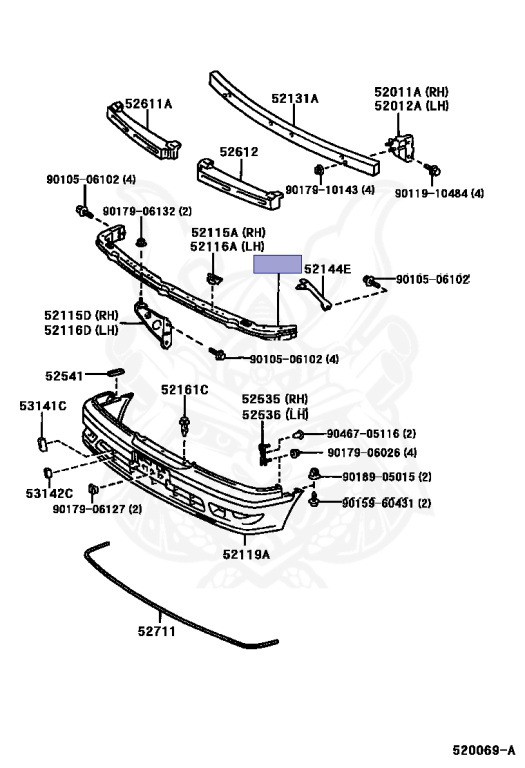 52611A

52131A

52011A (RH)
52012A (LH)

52612

90105-06102 (4)

90179-10143 (4)

90119-10484 (4)

90179-06132 (2)

52115A (RH)
52116A (LH)

52144E

90105-06102

52115D (RH)
52116D (LH)

90105-06102 (4)

52541

52161C

52535 (RH)
52536 (LH)

53141C

90467-05116 (2)

90179-06026 (4)

90189-05015 (2)

90159-60431 (2)

53142C

90179-06127 (2)

52119A

52711

520069-A