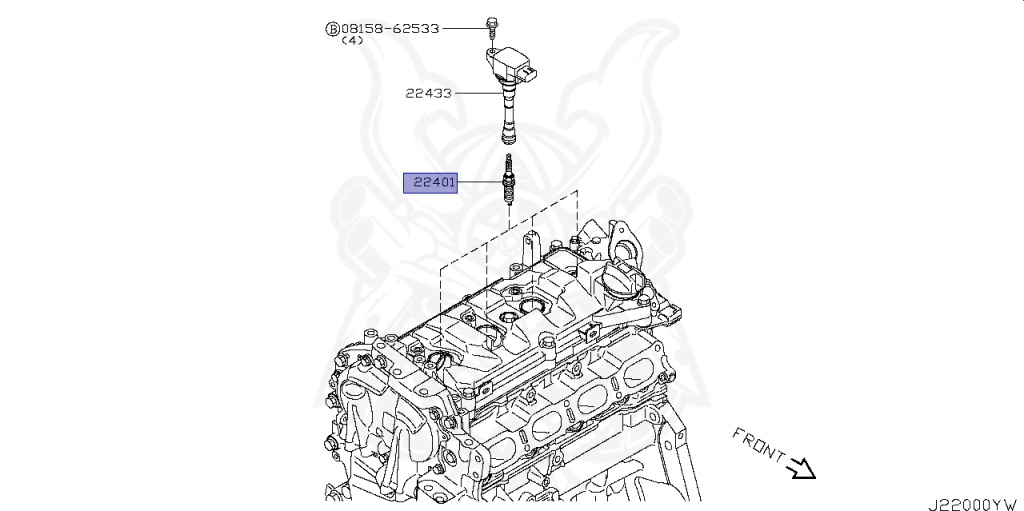 Ⓑ08158-62533
(4)

22433

22401

FRONT

J22000YW