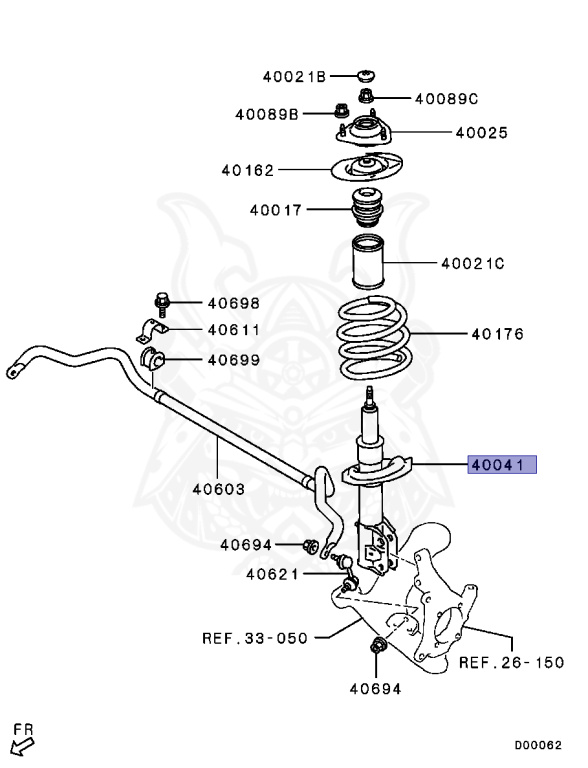 40021B
40089C
40089B
40025
40162
40017
40021C
40698
40611
40176
40699
40041
40603
40694
40621
REF.33-050
REF.26-150
40694
FR
D00062