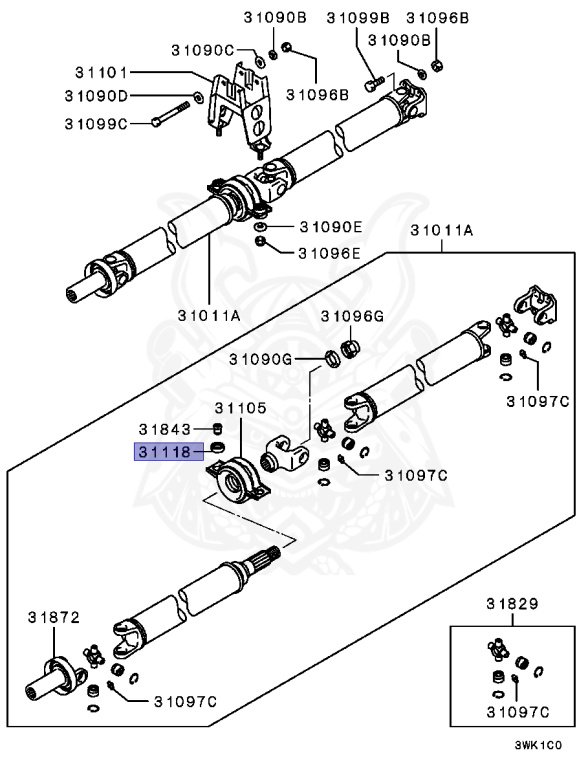 31090B
31099B
31096B
31090C
31090B
31101
31096B
31090D
31099C
31090E
31096E
31011A
31011A
31096G
31090G
31097C
31105
31843
31118
31097C
31872
31829
31097C
31097C
3WK1C0